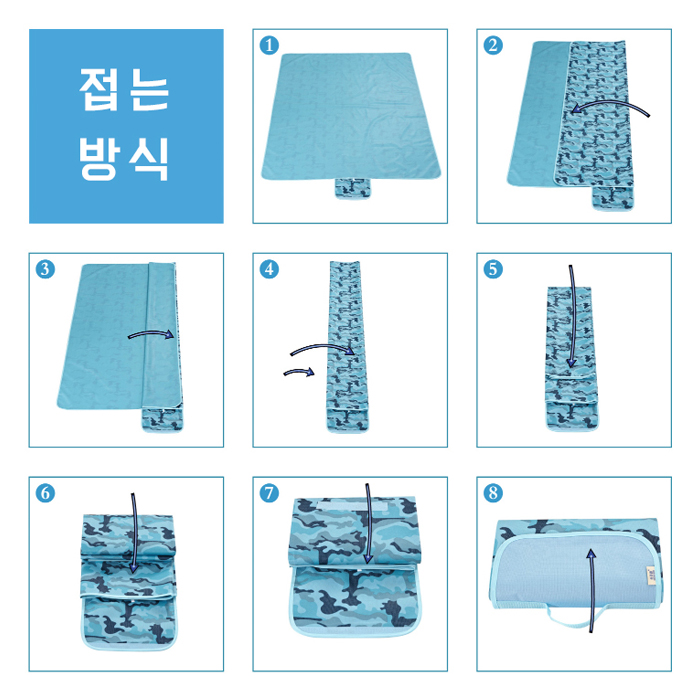 접는
방식

1

2

3

4

5

6

7

8