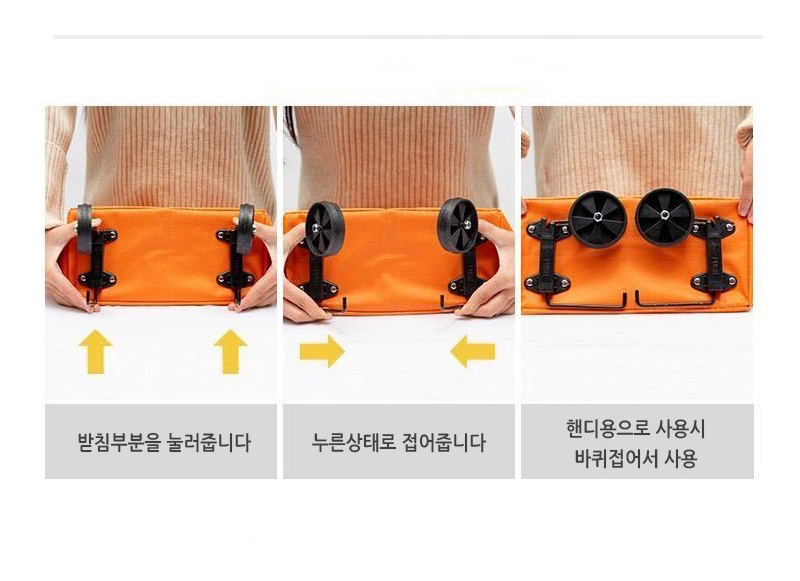 받침부분을 눌러줍니다

누른상태로 접어줍니다

핸디용으로 사용시
바퀴접어서 사용